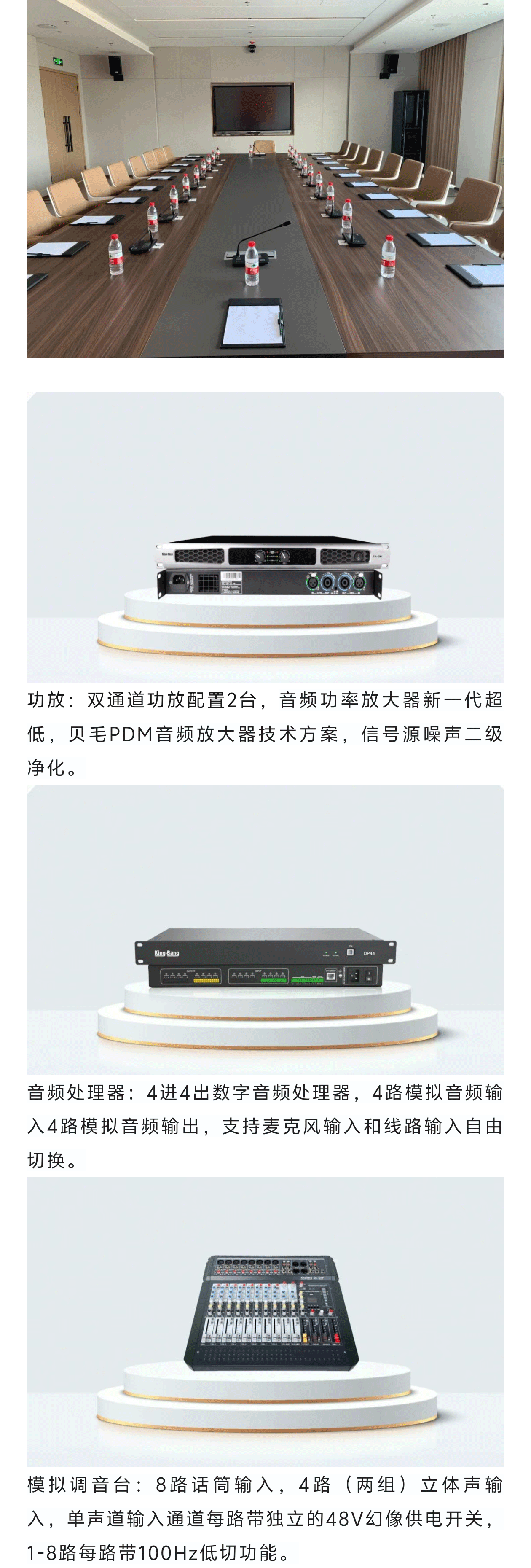 功放：双通道功放配置2台，音频功率放大器新一代超低，贝毛PDM音频放大器技术方案，信号源噪声二级净化。

King-Bang DP44

音频处理器：4进4出数字音频处理器，4路模拟音频输入4路模拟音频输出，支持麦克风输入和线路输入自由切换。

模拟调音台：8路话筒输入，4路（两组）立体声输入，单声道输入通道每路带独立的48V幻像供电开关，1-8路每路带100Hz低切功能。